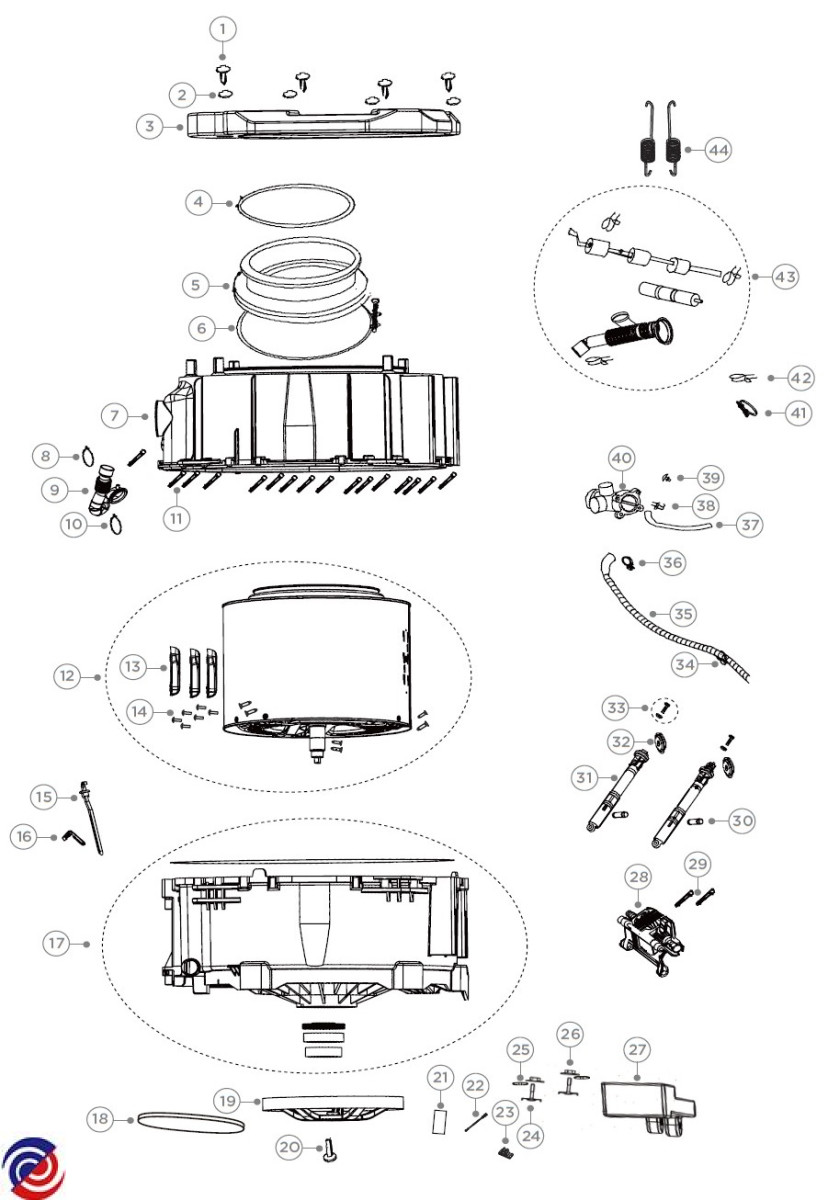 1
2
3
4
5
6
7
8
9
10
11
12
13
14
15
16
17
18
19
20
21
22
23
24
25
26
27
28
29
30
31
32
33
34
35
36
37
38
39
40
41
42
43
44